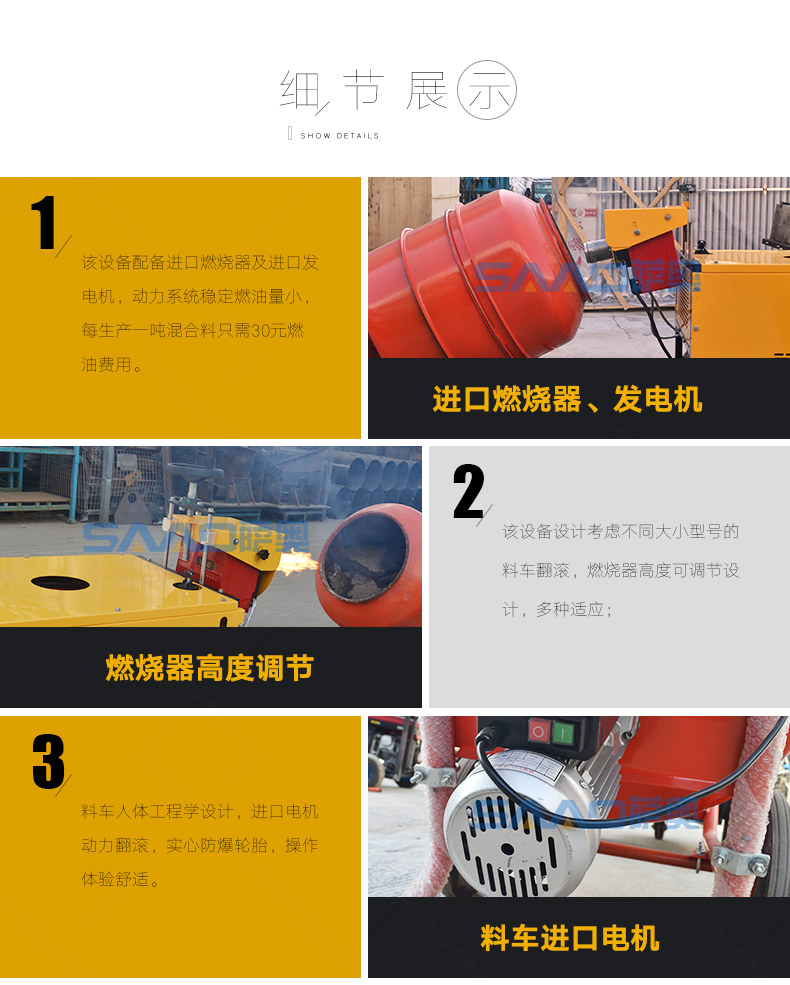 细节展示

SHOW DETAILS

1

该设备配备进口燃烧器及进口发电机，动力系统稳定燃油量小，每生产一吨混合料只需30元燃油费用。

SAAO 萨奥

进口燃烧器、发电机

SAAO 萨奥

燃烧器高度调节

2

该设备设计考虑不同大小型号的料车翻滚，燃烧器高度可调节设计，多种适应；

3

料车人体工程学设计，进口电机动力翻滚，实心防爆轮胎，操作体验舒适。

SAAO 萨奥

料车进口电机